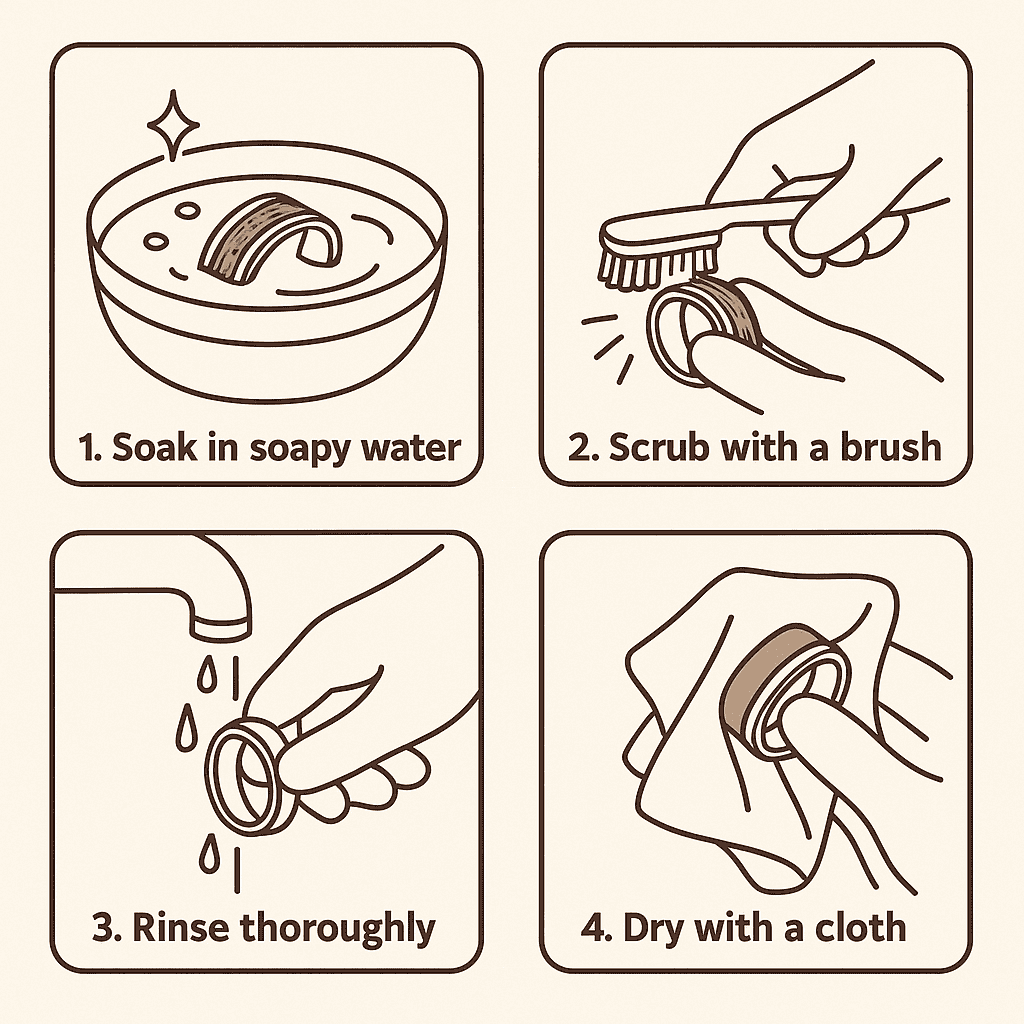 1. Soak in soapy water

2. Scrub with a brush

3. Rinse thoroughly

4. Dry with a cloth